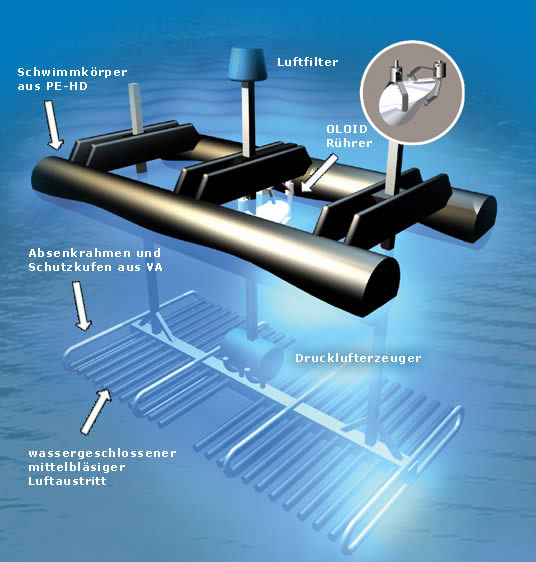 Schwimmkörper aus PE-HD

Luftfilter

OLOID Rührer

Absenkrahmen und Schutzkufen aus VA

Drucklufterzeuger

wassergeschlossener mittelbläsiger Luftaustritt